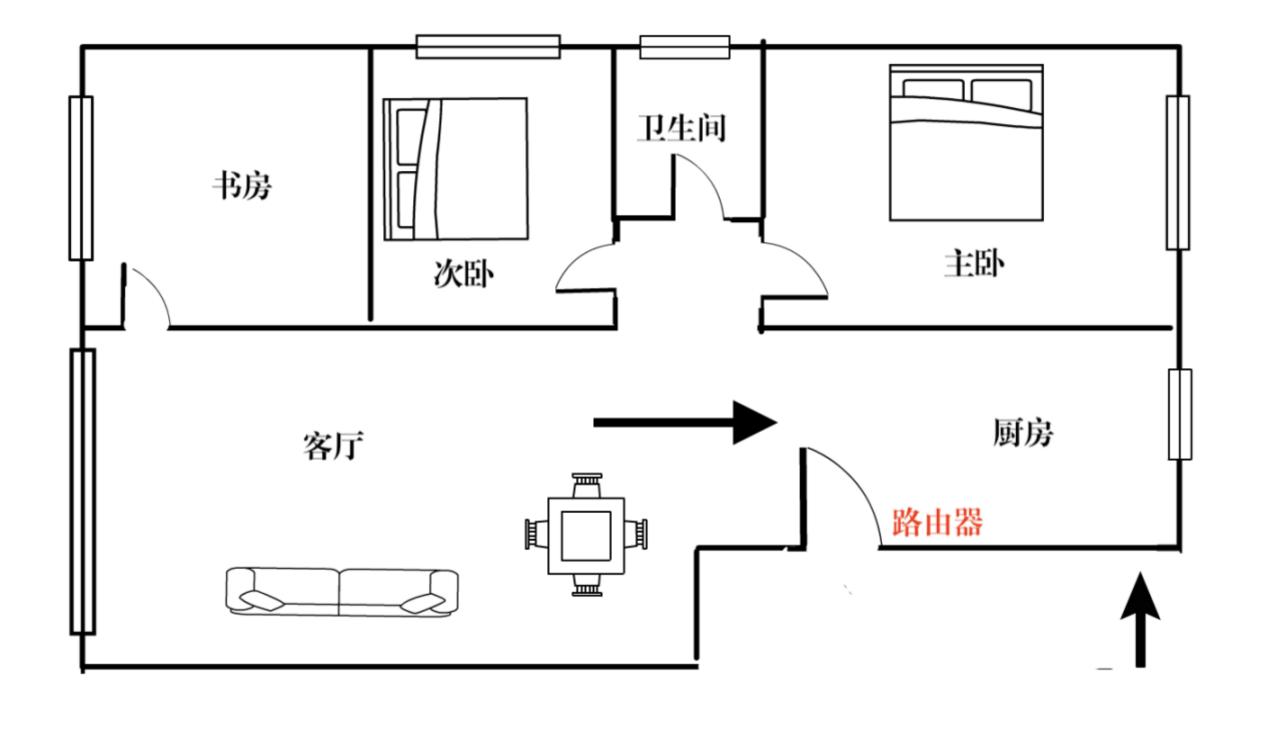 书房

次卧

卫生间

主卧

客厅

厨房

路由器