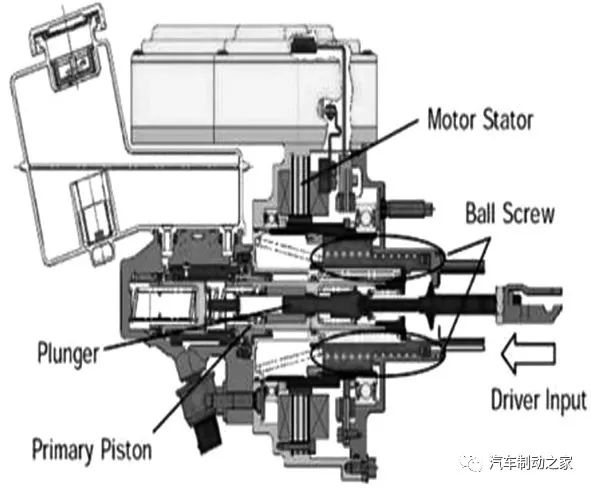 Motor Stator

Ball Screw

Plunger

Driver Input

Primary Piston

汽车制动之家