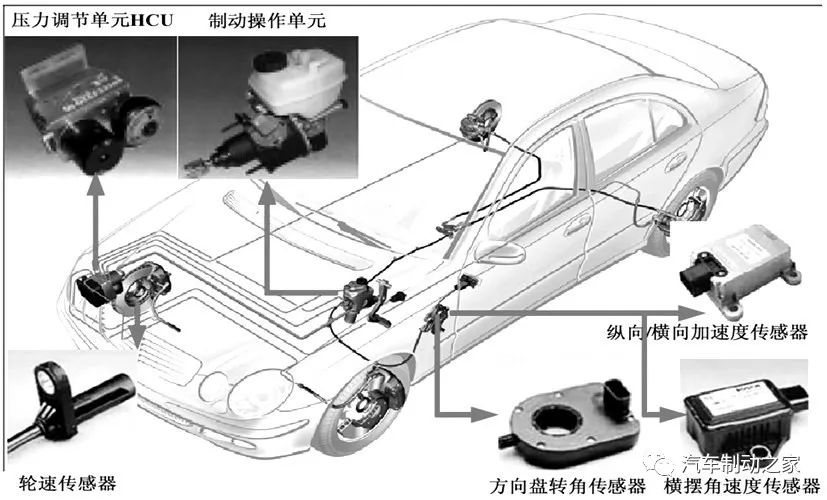 压力调节单元HCU

制动操作单元

纵向/横向加速度传感器

轮速传感器

方向盘转角传感器

横摆角速度传感器

汽车制动之家