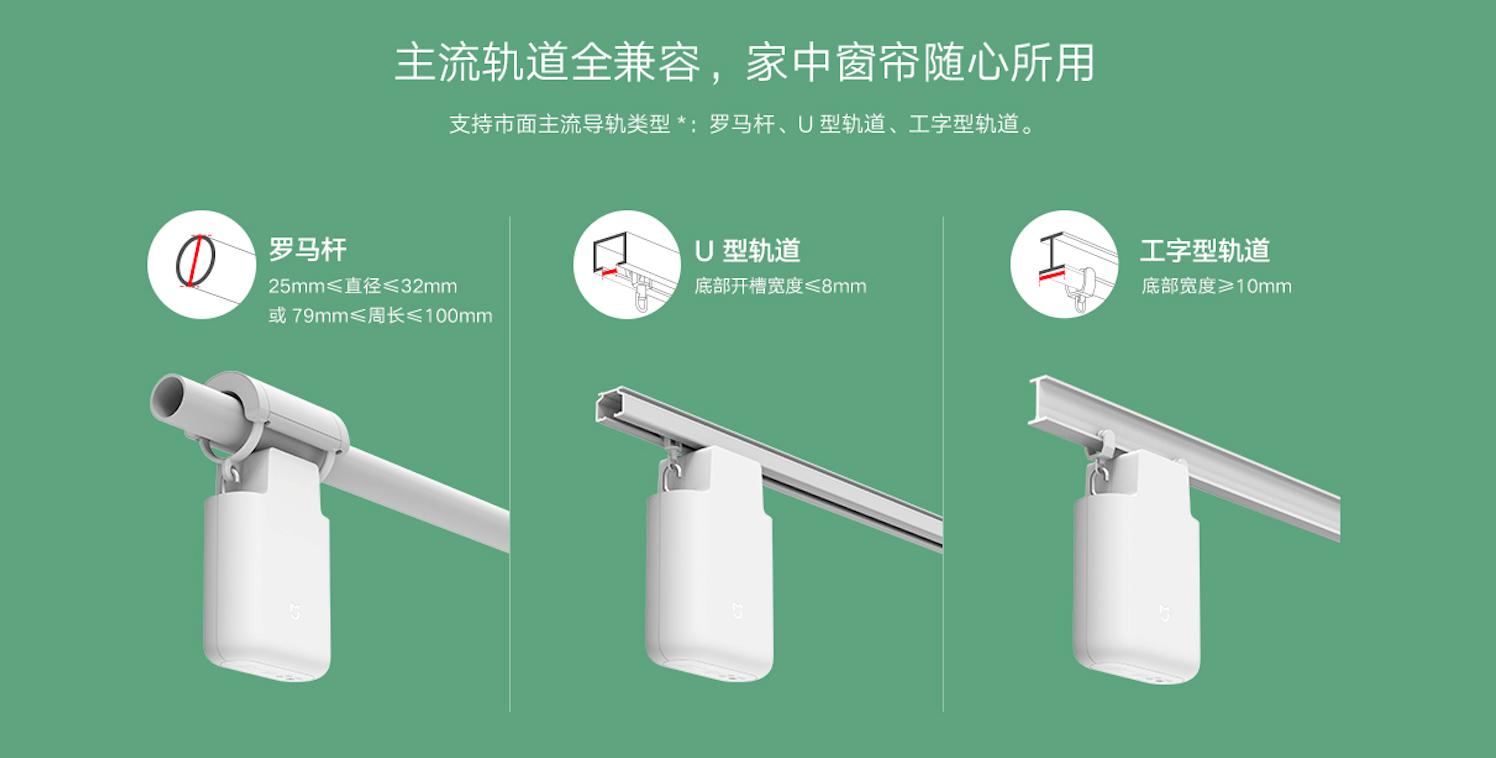 主流轨道全兼容，家中窗帘随心所用

支持市面主流导轨类型 *：罗马杆、U 型轨道、工字型轨道。

罗马杆
25mm≤直径≤32mm
或 79mm≤周长≤100mm

U 型轨道
底部开槽宽度≤8mm

工字型轨道
底部宽度≥10mm